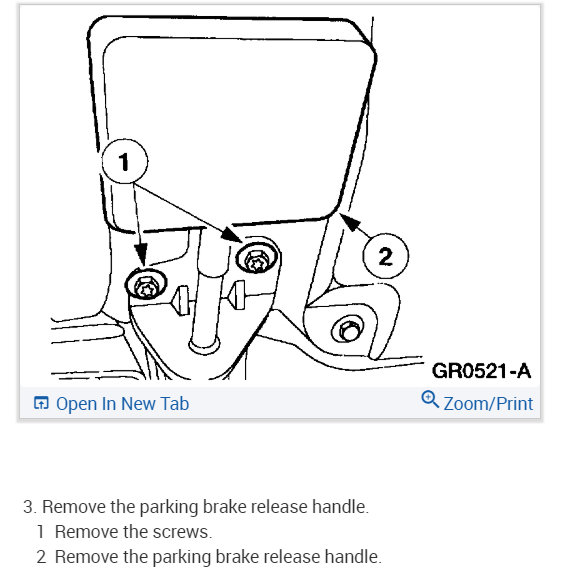 1

2

GR0521-A

Open In New Tab

Zoom/Print

3. Remove the parking brake release handle.
1 Remove the screws.
2 Remove the parking brake release handle.