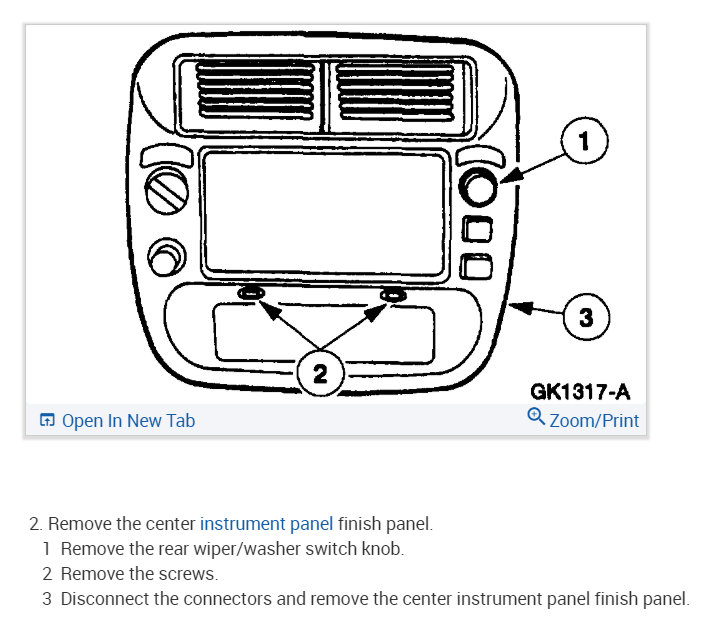 1

3

2

GK1317-A

Open In New Tab

Zoom/Print

2. Remove the center instrument panel finish panel.

1 Remove the rear wiper/washer switch knob.

2 Remove the screws.

3 Disconnect the connectors and remove the center instrument panel finish panel.