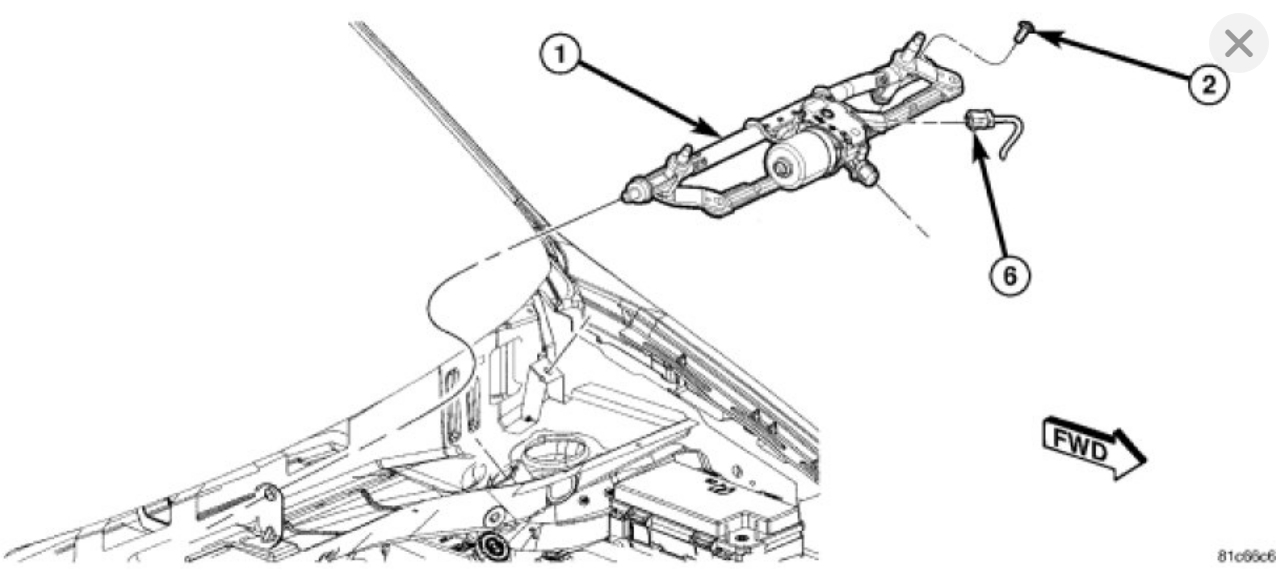 1
2
6
FWD
81c66c6