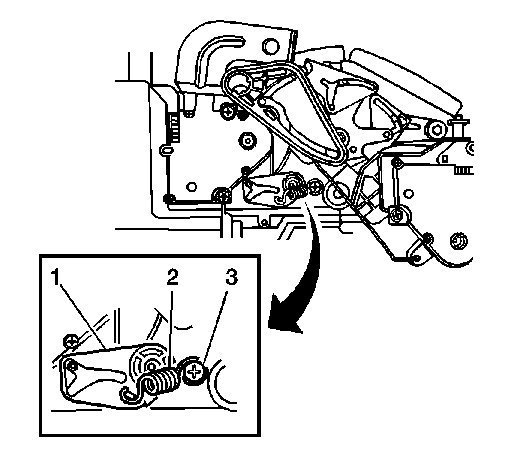 1
2
3