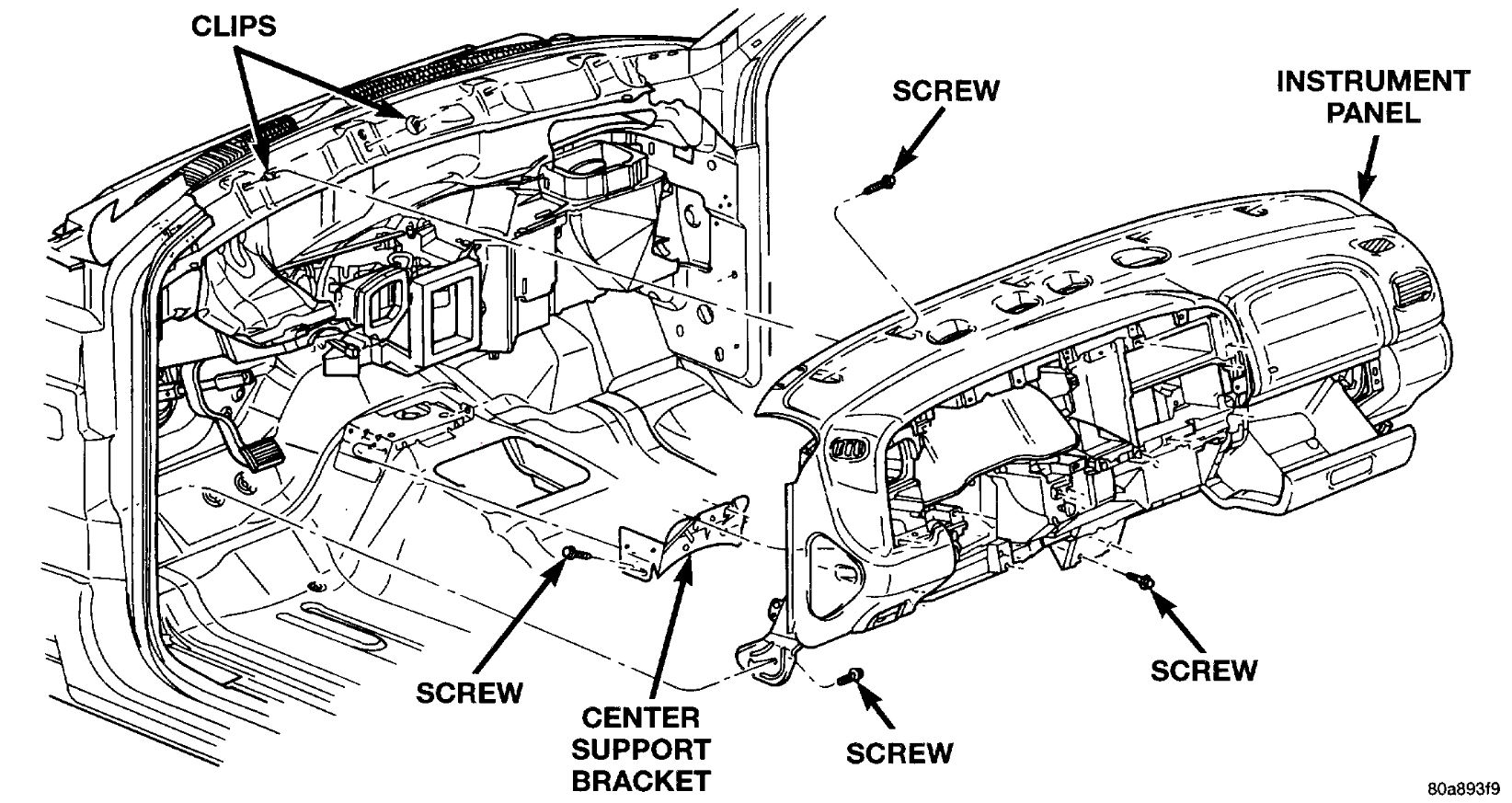 CLIPS

SCREW

INSTRUMENT PANEL

SCREW

CENTER SUPPORT BRACKET

SCREW

SCREW

80a893f9