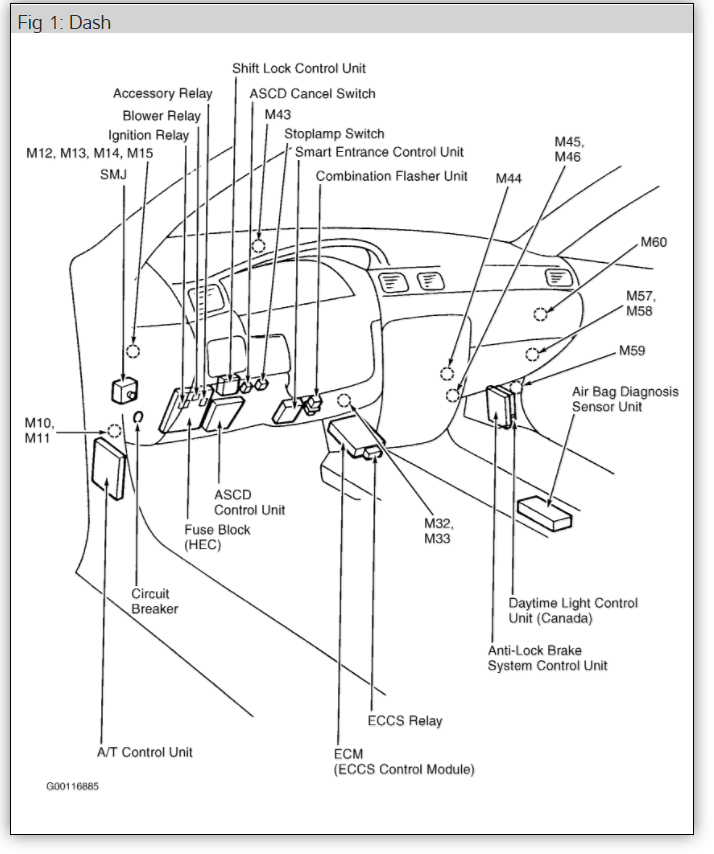 Fig 1: Dash

Shift Lock Control Unit
Accessory Relay
ASCD Cancel Switch
Blower Relay
M43
Ignition Relay
Stoplamp Switch
M12, M13, M14, M15
Smart Entrance Control Unit
SMJ
Combination Flasher Unit
M45, M46
M44
M60
M57, M58
M59
Air Bag Diagnosis Sensor Unit
M10, M11
ASCD Control Unit
Fuse Block (HEC)
M32, M33
Circuit Breaker
Daytime Light Control Unit (Canada)
Anti-Lock Brake System Control Unit
ECCS Relay
A/T Control Unit
ECM (ECCS Control Module)
G00116885