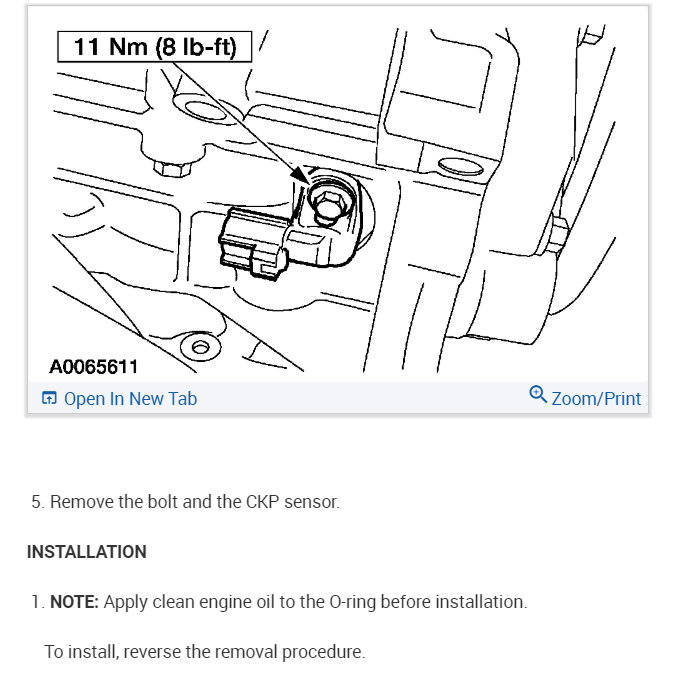 11 Nm (8 lb-ft)

A0065611

Open In New Tab

Zoom/Print

5. Remove the bolt and the CKP sensor.

INSTALLATION

1. NOTE: Apply clean engine oil to the O-ring before installation.

To install, reverse the removal procedure.