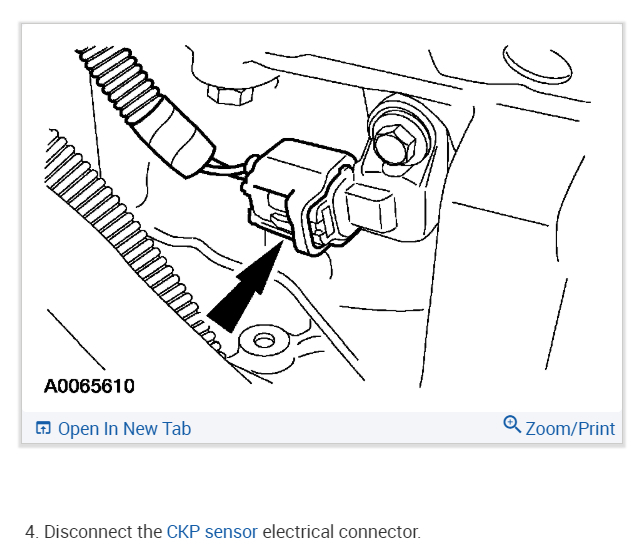 A0065610

Open In New Tab

Zoom/Print

4. Disconnect the CKP sensor electrical connector.