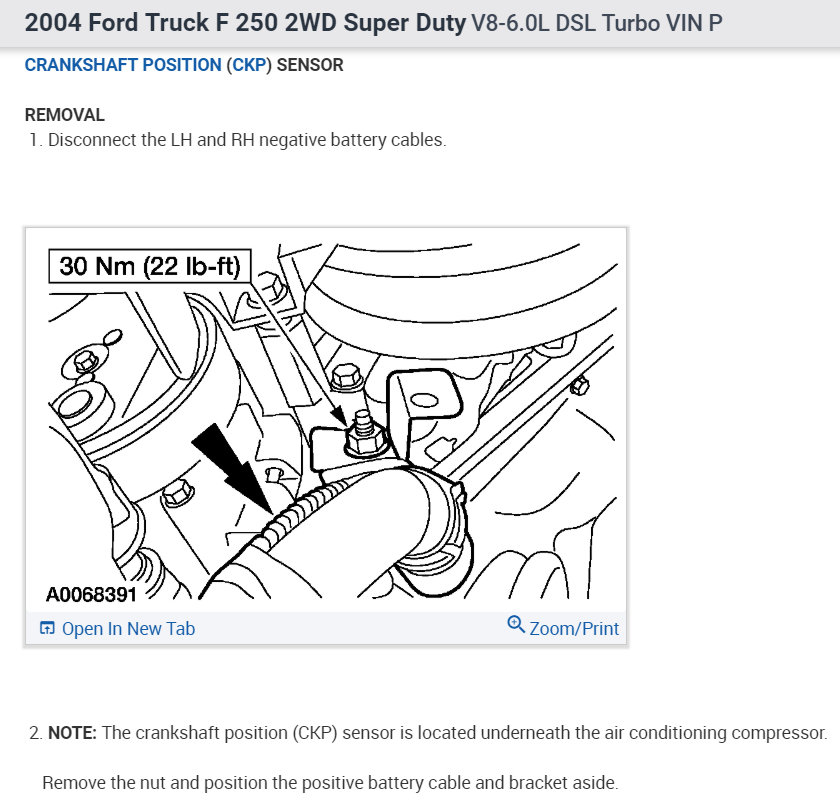 2004 Ford Truck F 250 2WD Super Duty V8-6.0L DSL Turbo VIN P

CRANKSHAFT POSITION (CKP) SENSOR

REMOVAL
1. Disconnect the LH and RH negative battery cables.

30 Nm (22 lb-ft)

A0068391

Open In New Tab
Zoom/Print

2. NOTE: The crankshaft position (CKP) sensor is located underneath the air conditioning compressor.

Remove the nut and position the positive battery cable and bracket aside.