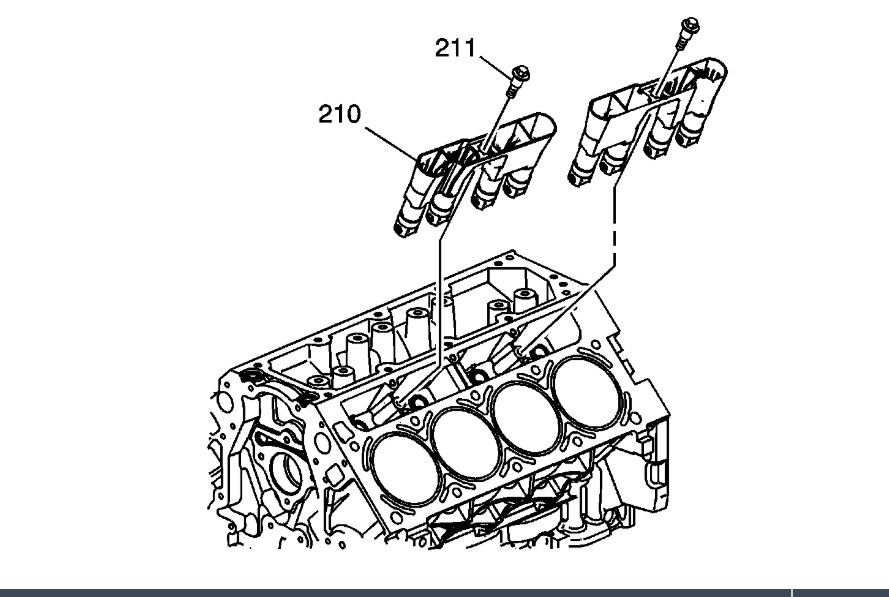 211

210