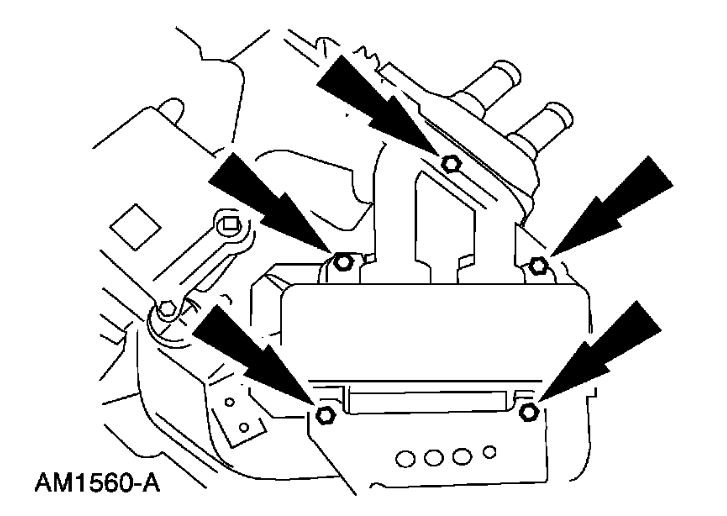 AM1560-A