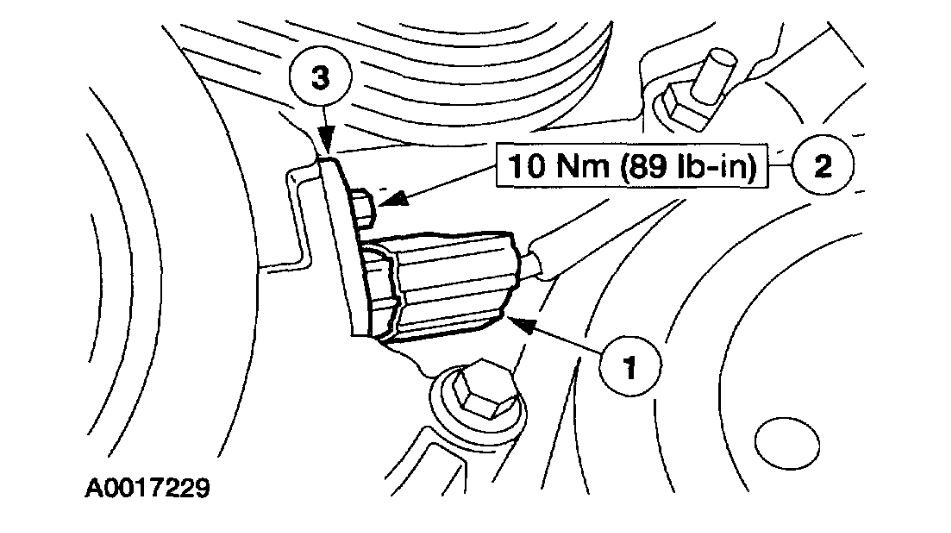 3

10 Nm (89 lb-in)

2

1

A0017229