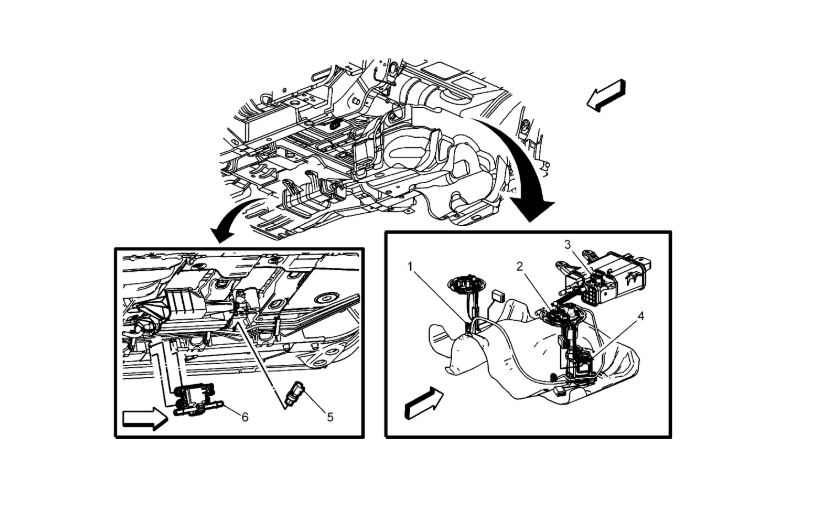 1
2
3
4
6
5