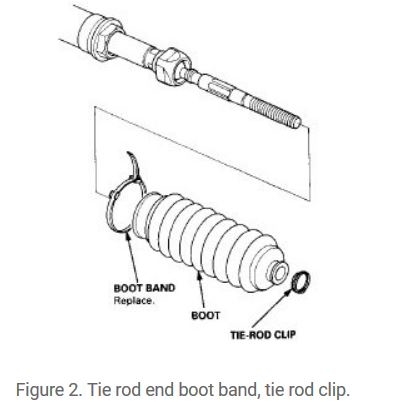 BOOT BAND
Replace.

BOOT

TIE-ROD CLIP

Figure 2. Tie rod end boot band, tie rod clip.