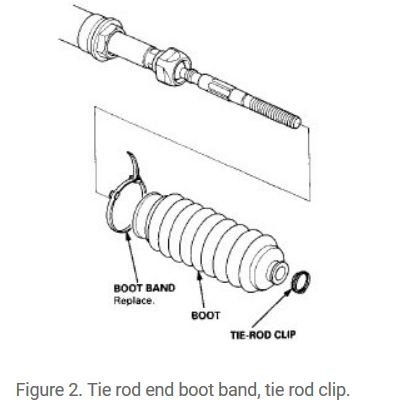 BOOT BAND
Replace.

BOOT

TIE-ROD CLIP

Figure 2. Tie rod end boot band, tie rod clip.