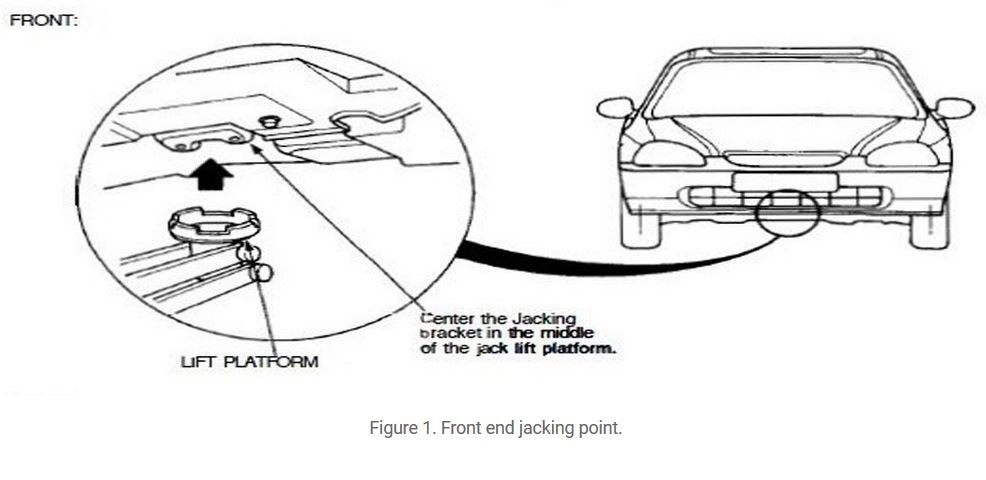 FRONT:

Center the Jacking bracket in the middle of the jack lift platform.

LIFT PLATFORM

Figure 1. Front end jacking point.