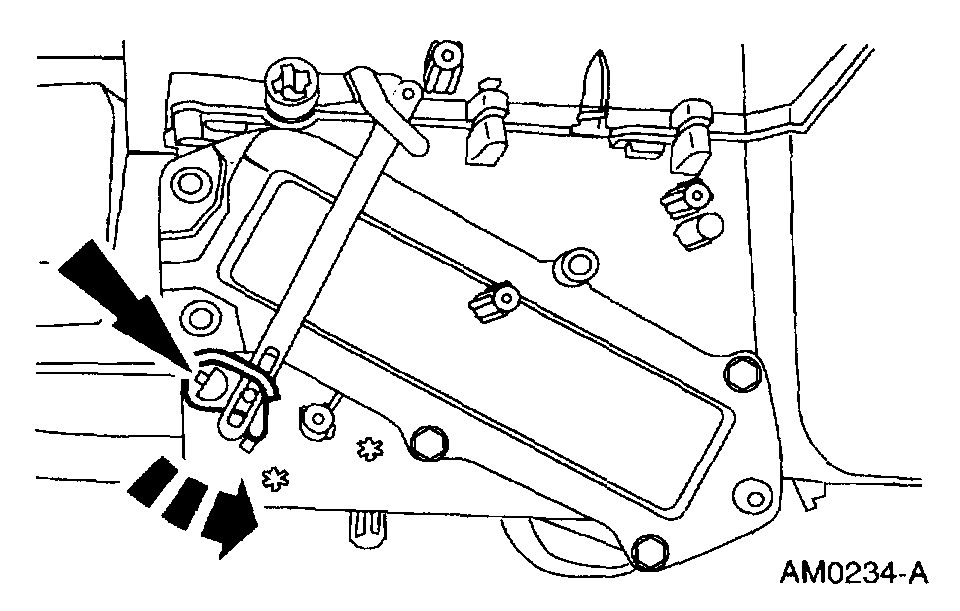 AM0234-A