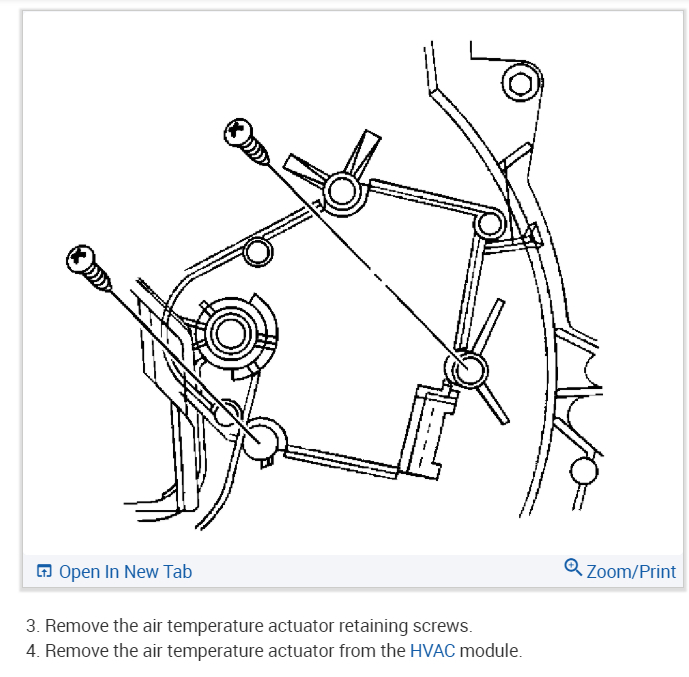 Open In New Tab

Zoom/Print

3. Remove the air temperature actuator retaining screws.
4. Remove the air temperature actuator from the HVAC module.