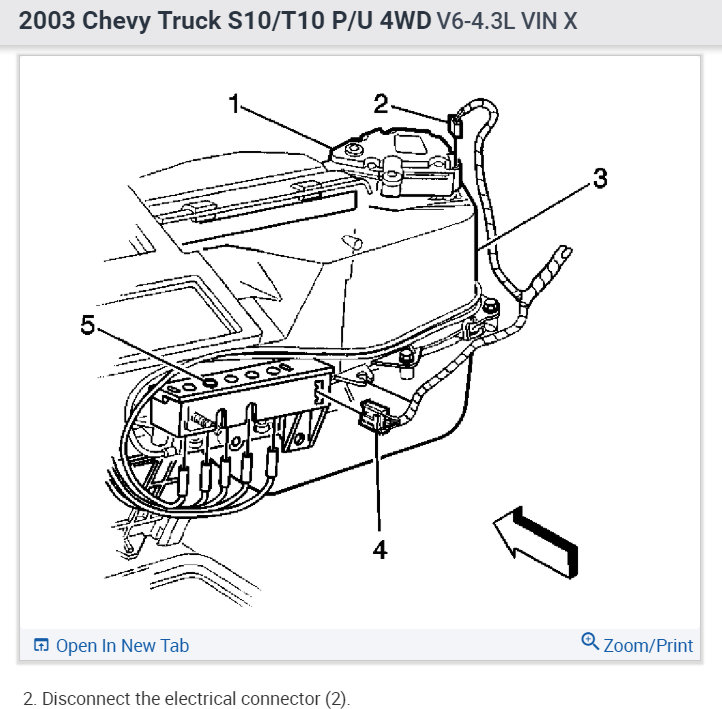 2003 Chevy Truck S10/T10 P/U 4WD V6-4.3L VIN X

1
2
3
5
4

Open In New Tab

Zoom/Print

2. Disconnect the electrical connector (2).