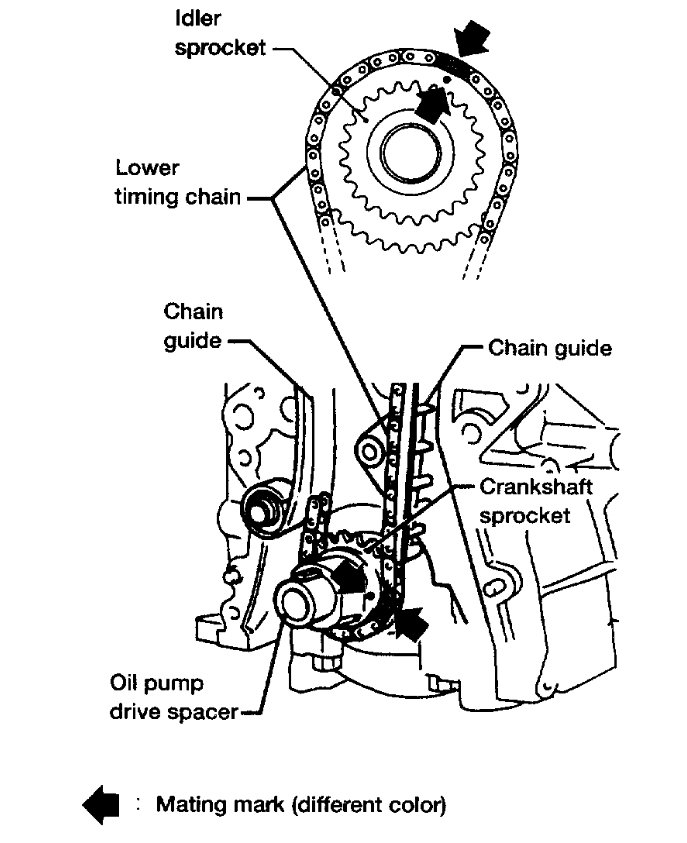 Idler sprocket

Lower timing chain

Chain guide

Chain guide

Crankshaft sprocket

Oil pump drive spacer

: Mating mark (different color)