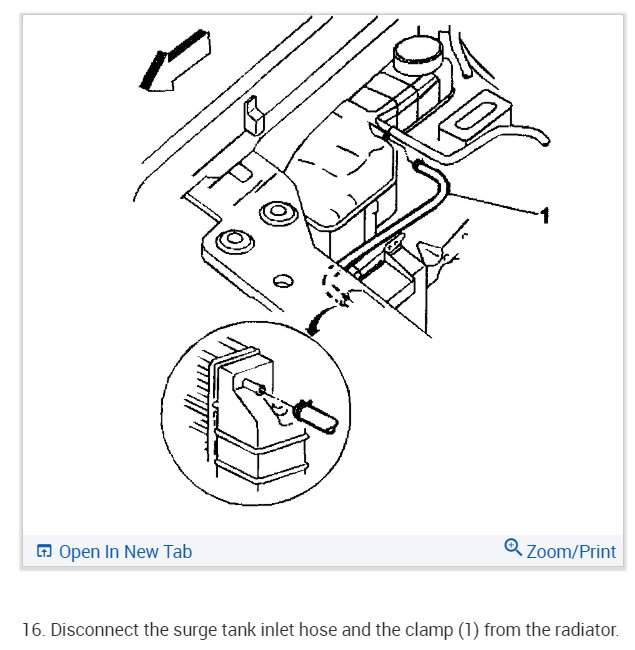 1

Open In New Tab

Zoom/Print

16. Disconnect the surge tank inlet hose and the clamp (1) from the radiator.