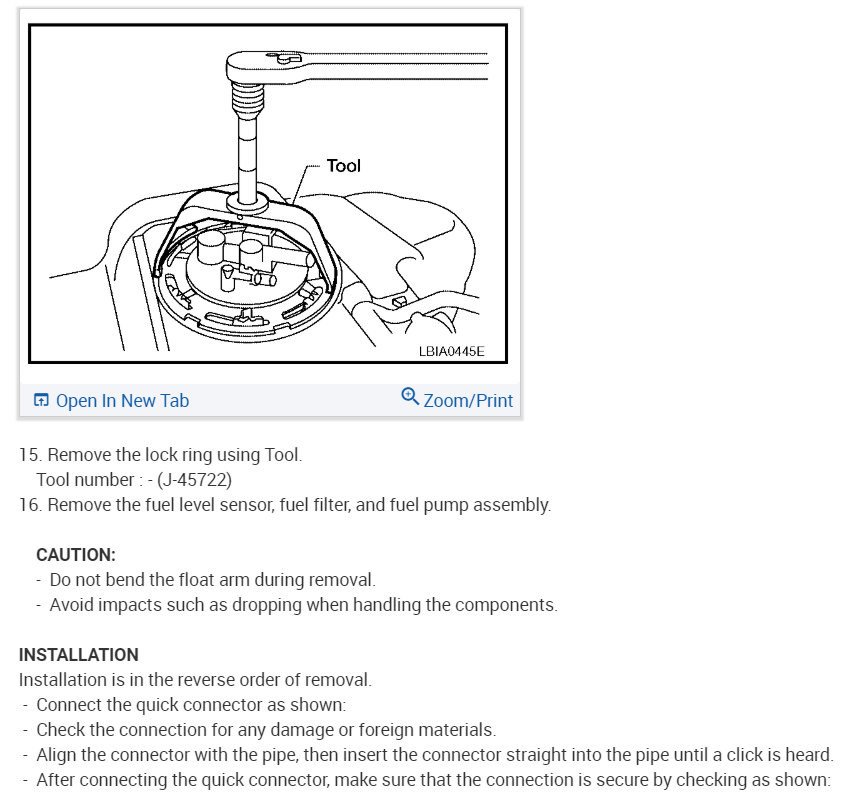 Tool

LBIA0445E

Open In New Tab

Zoom/Print

15. Remove the lock ring using Tool.
Tool number : - (J-45722)
16. Remove the fuel level sensor, fuel filter, and fuel pump assembly.

CAUTION:
- Do not bend the float arm during removal.
- Avoid impacts such as dropping when handling the components.

INSTALLATION
Installation is in the reverse order of removal.
- Connect the quick connector as shown:
- Check the connection for any damage or foreign materials.
- Align the connector with the pipe, then insert the connector straight into the pipe until a click is heard.
- After connecting the quick connector, make sure that the connection is secure by checking as shown: