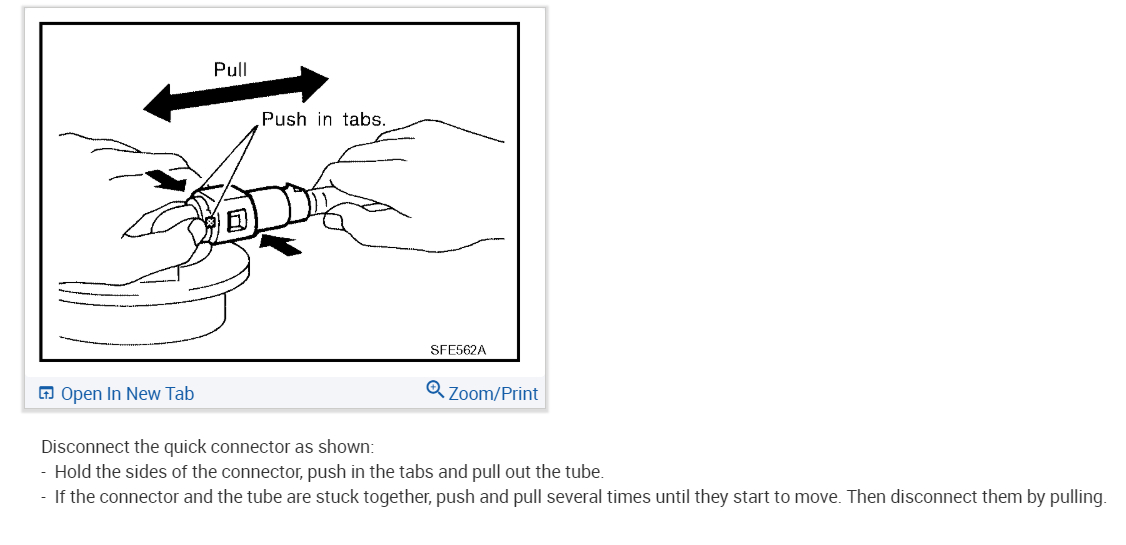 Pull

Push in tabs.

SFE562A

Open In New Tab

Zoom/Print

Disconnect the quick connector as shown:
- Hold the sides of the connector, push in the tabs and pull out the tube.
- If the connector and the tube are stuck together, push and pull several times until they start to move. Then disconnect them by pulling.