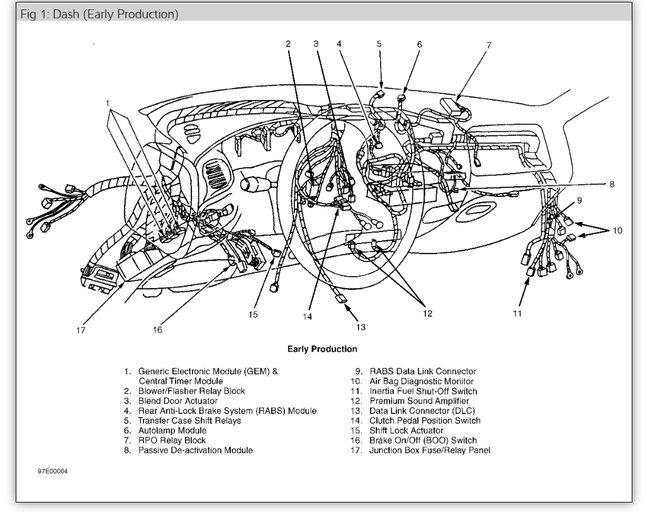 Fig 1: Dash (Early Production)

1
2
3
4
5
6
7
8
9
10
11
12
13
14
15
16
17

Early Production

1. Generic Electronic Module (GEM) & Central Timer Module
2. Blower/Flasher Relay Block
3. Blend Door Actuator
4. Rear Anti-Lock Brake System (RABS) Module
5. Transfer Case Shift Relays
6. Autolamp Module
7. RPO Relay Block
8. Passive De-activation Module
9. RABS Data Link Connector
10. Air Bag Diagnostic Monitor
11. Inertia Fuel Shut-Off Switch
12. Premium Sound Amplifier
13. Data Link Connector (DLC)
14. Clutch Pedal Position Switch
15. Shift Lock Actuator
16. Brake On/Off (BOO) Switch
17. Junction Box Fuse/Relay Panel

97E00004