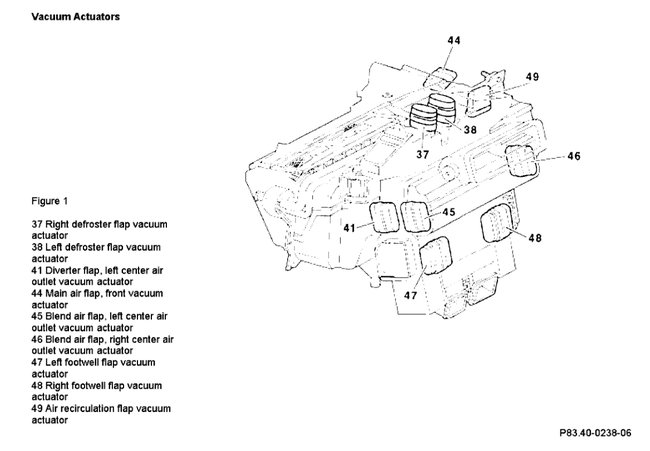 Vacuum Actuators

44
49
38
37
46
41
45
48
47

Figure 1

37 Right defroster flap vacuum actuator
38 Left defroster flap vacuum actuator
41 Diverter flap, left center air outlet vacuum actuator
44 Main air flap, front vacuum actuator
45 Blend air flap, left center air outlet vacuum actuator
46 Blend air flap, right center air outlet vacuum actuator
47 Left footwell flap vacuum actuator
48 Right footwell flap vacuum actuator
49 Air recirculation flap vacuum actuator

P83.40-0238-06