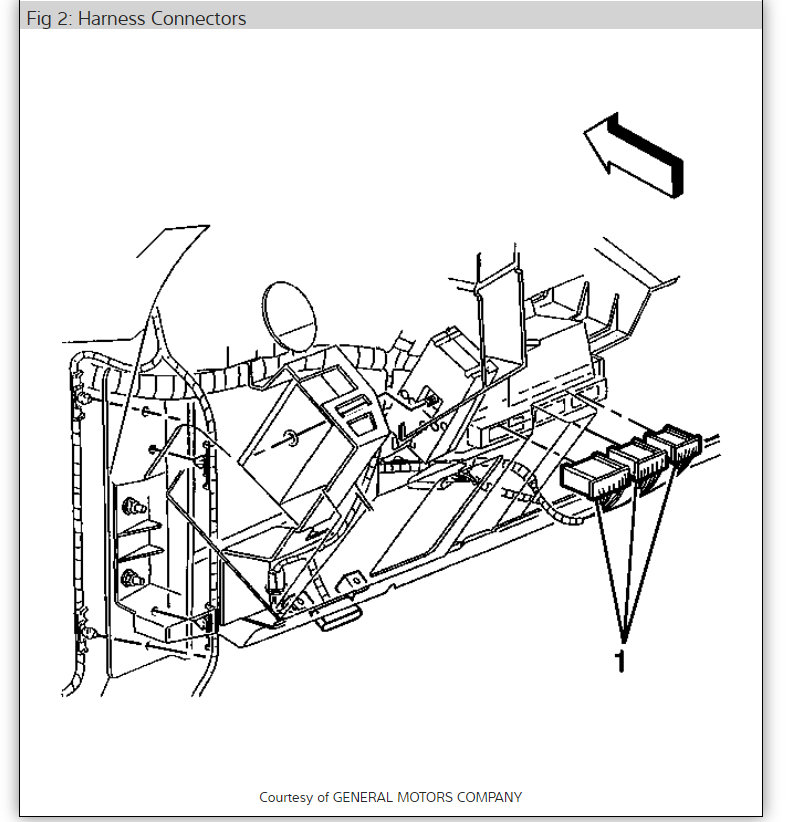 Fig 2: Harness Connectors

1

Courtesy of GENERAL MOTORS COMPANY