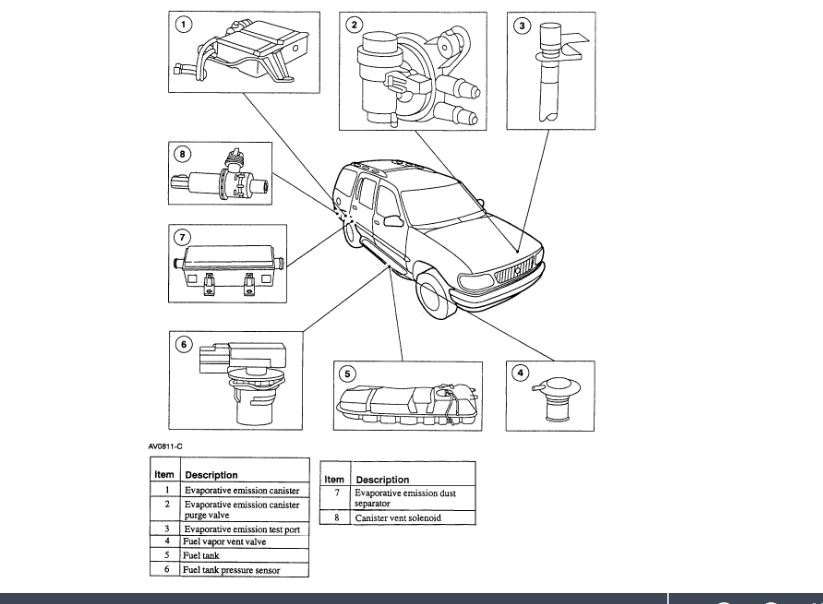 1
2
3
8
7
6
5
4

AV0811-C

| Item | Description |
|---|---|
| 1 | Evaporative emission canister |
| 2 | Evaporative emission canister purge valve |
| 3 | Evaporative emission test port |
| 4 | Fuel vapor vent valve |
| 5 | Fuel tank |
| 6 | Fuel tank pressure sensor |

| Item | Description |
|---|---|
| 7 | Evaporative emission dust separator |
| 8 | Canister vent solenoid |