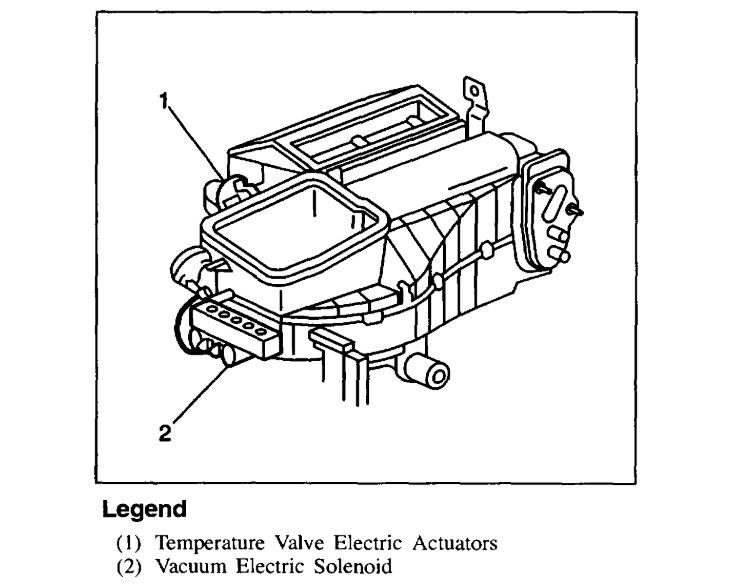 1

2

Legend

(1) Temperature Valve Electric Actuators
(2) Vacuum Electric Solenoid