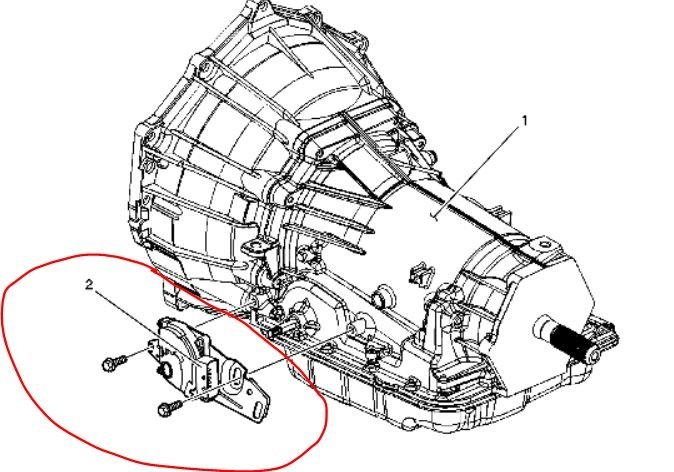 1

2