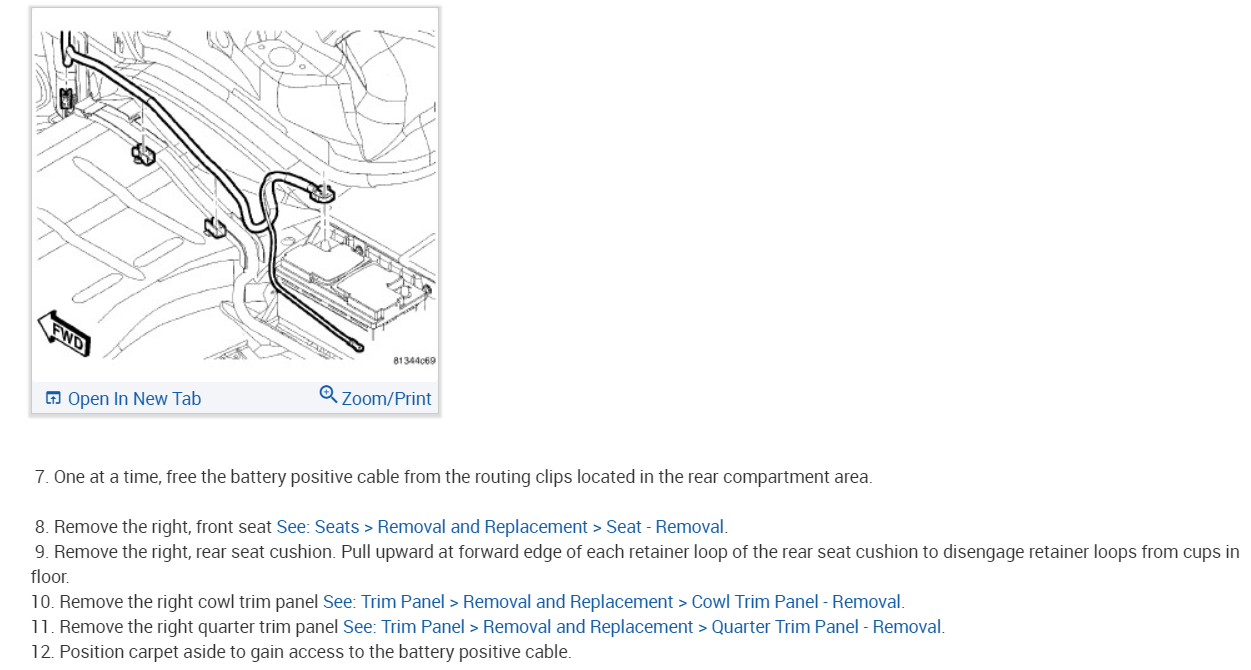 FWD

81344c69

Open In New Tab

Zoom/Print

7. One at a time, free the battery positive cable from the routing clips located in the rear compartment area.

8. Remove the right, front seat See: Seats > Removal and Replacement > Seat - Removal.
9. Remove the right, rear seat cushion. Pull upward at forward edge of each retainer loop of the rear seat cushion to disengage retainer loops from cups in floor.
10. Remove the right cowl trim panel See: Trim Panel > Removal and Replacement > Cowl Trim Panel - Removal.
11. Remove the right quarter trim panel See: Trim Panel > Removal and Replacement > Quarter Trim Panel - Removal.
12. Position carpet aside to gain access to the battery positive cable.