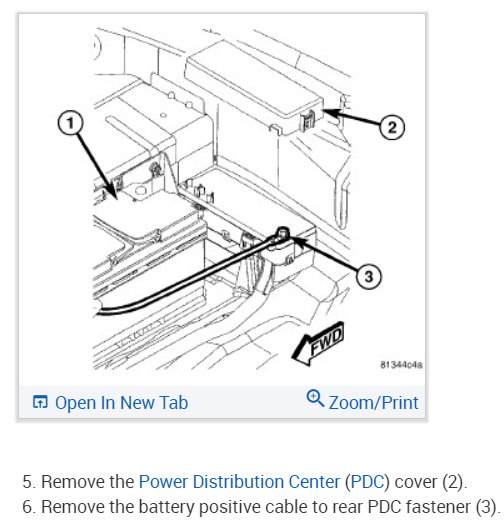 1
2
3
FWD
81344c4a

Open In New Tab
Zoom/Print

5. Remove the Power Distribution Center (PDC) cover (2).
6. Remove the battery positive cable to rear PDC fastener (3).