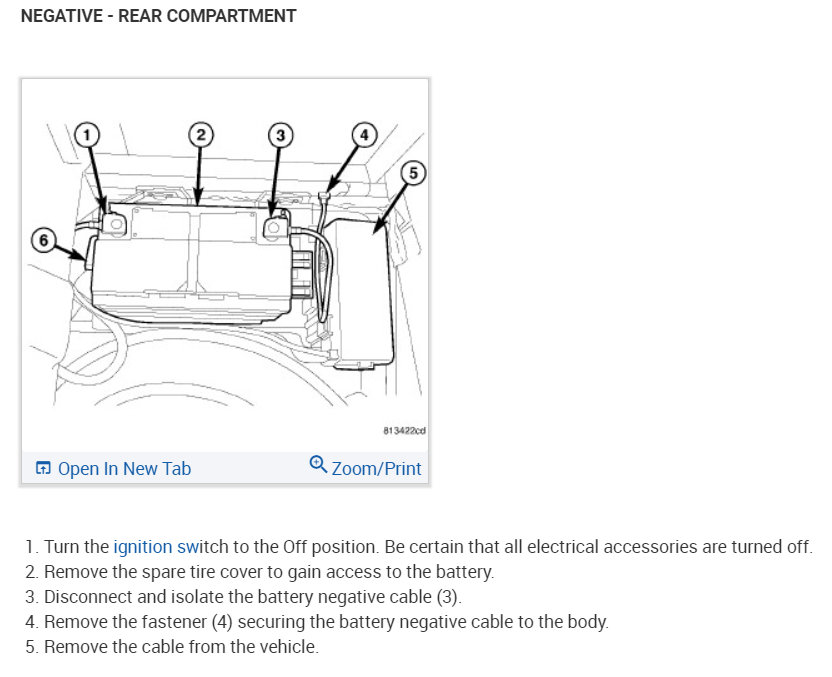 NEGATIVE - REAR COMPARTMENT

1
2
3
4
5
6

813422cd

Open In New Tab
Zoom/Print

1. Turn the ignition switch to the Off position. Be certain that all electrical accessories are turned off.
2. Remove the spare tire cover to gain access to the battery.
3. Disconnect and isolate the battery negative cable (3).
4. Remove the fastener (4) securing the battery negative cable to the body.
5. Remove the cable from the vehicle.