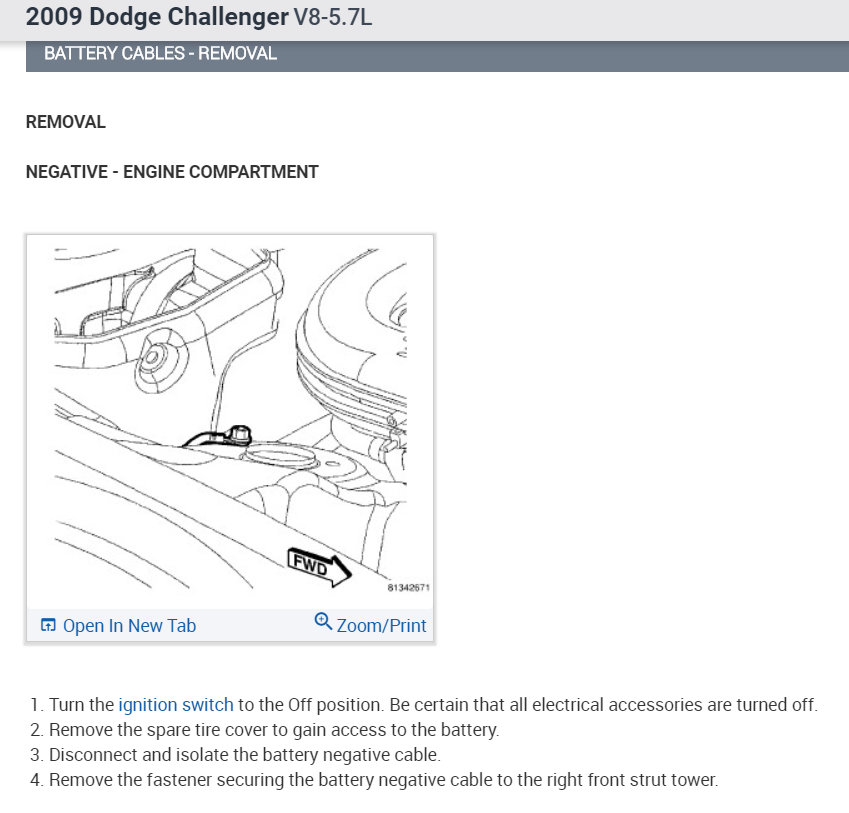 2009 Dodge Challenger V8-5.7L

BATTERY CABLES - REMOVAL

REMOVAL

NEGATIVE - ENGINE COMPARTMENT

FWD

81342671

Open In New Tab Zoom/Print

1. Turn the ignition switch to the Off position. Be certain that all electrical accessories are turned off.
2. Remove the spare tire cover to gain access to the battery.
3. Disconnect and isolate the battery negative cable.
4. Remove the fastener securing the battery negative cable to the right front strut tower.