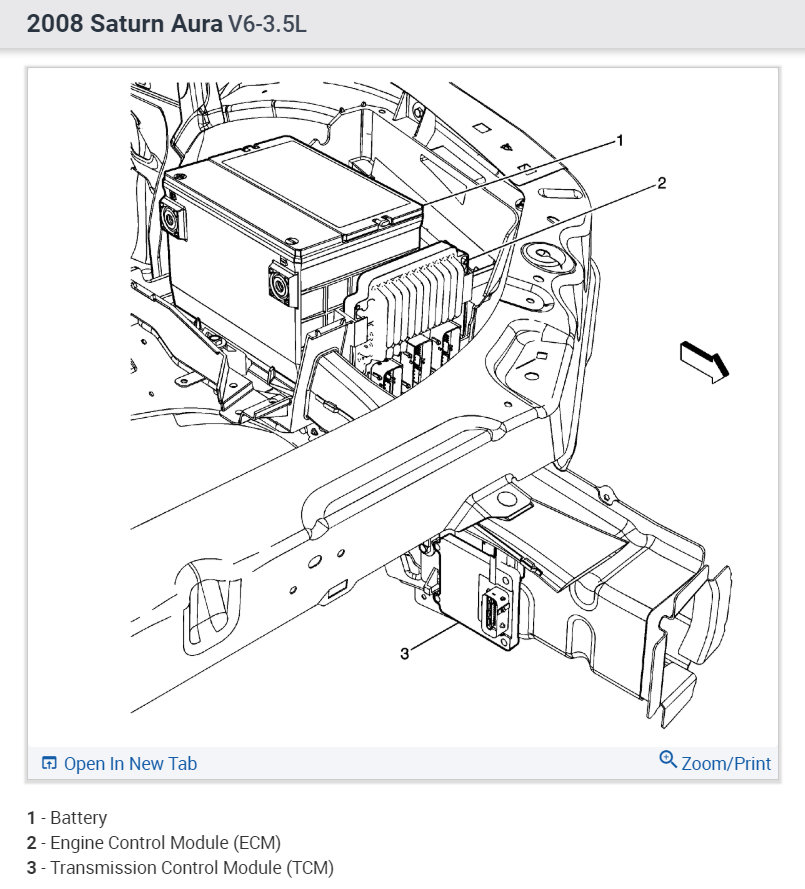 2008 Saturn Aura V6-3.5L

1

2

3

Open In New Tab

Zoom/Print

1 - Battery
2 - Engine Control Module (ECM)
3 - Transmission Control Module (TCM)