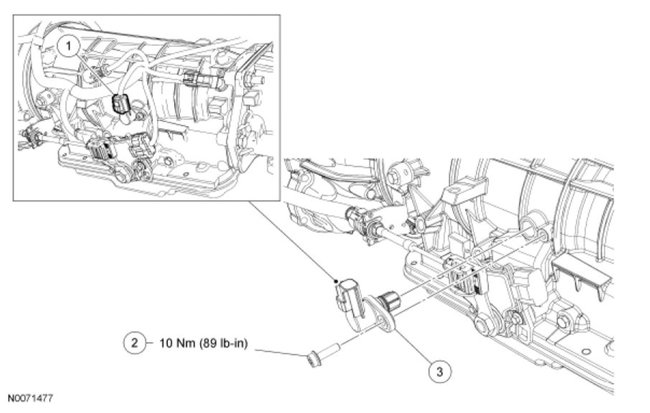 1

2 10 Nm (89 lb-in)

3

N0071477