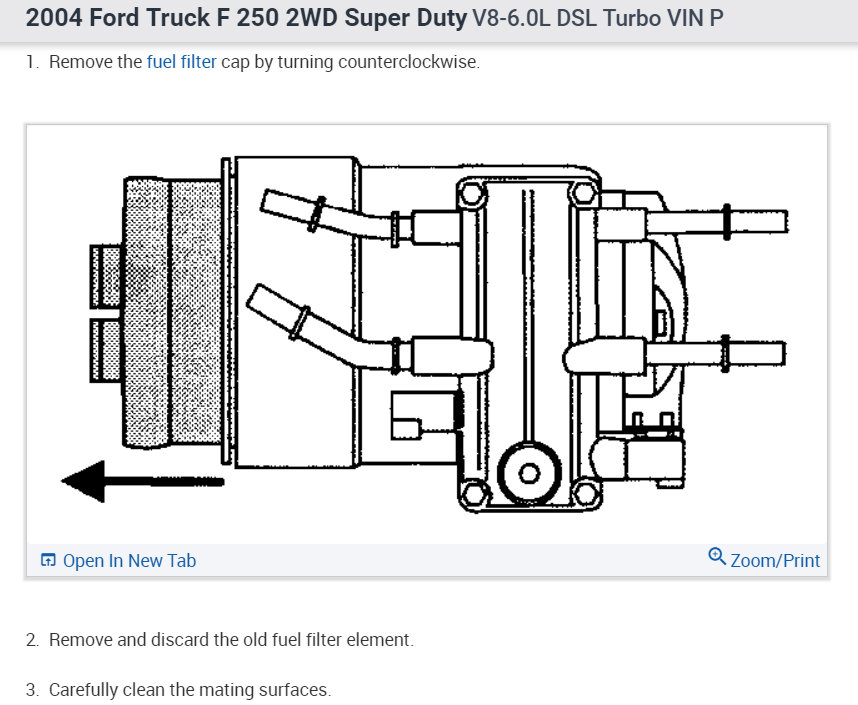 2004 Ford Truck F 250 2WD Super Duty V8-6.0L DSL Turbo VIN P

1. Remove the fuel filter cap by turning counterclockwise.

Open In New Tab

Zoom/Print

2. Remove and discard the old fuel filter element.

3. Carefully clean the mating surfaces.