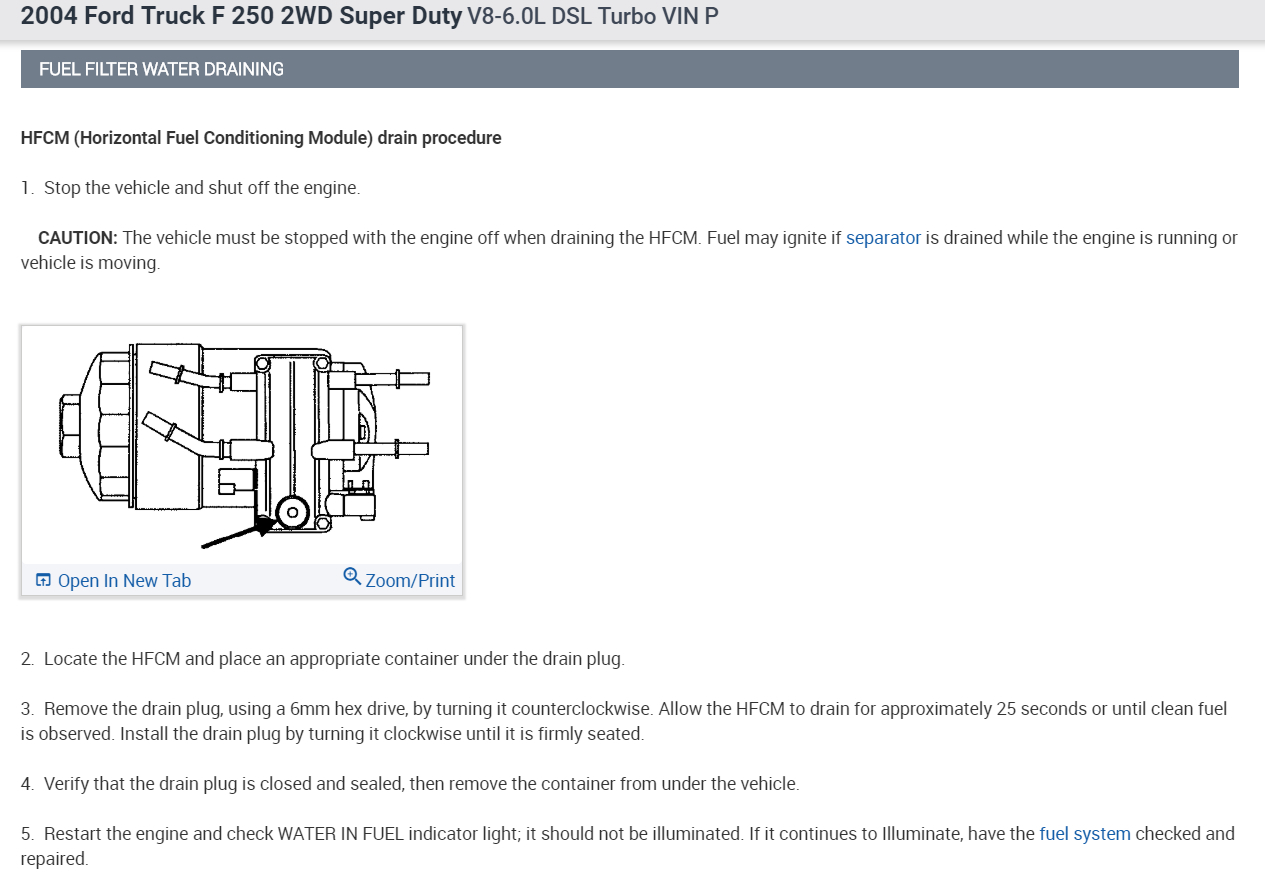 2004 Ford Truck F 250 2WD Super Duty V8-6.0L DSL Turbo VIN P

FUEL FILTER WATER DRAINING

HFCM (Horizontal Fuel Conditioning Module) drain procedure

1. Stop the vehicle and shut off the engine.

CAUTION: The vehicle must be stopped with the engine off when draining the HFCM. Fuel may ignite if separator is drained while the engine is running or vehicle is moving.

Open In New Tab
Zoom/Print

2. Locate the HFCM and place an appropriate container under the drain plug.

3. Remove the drain plug, using a 6mm hex drive, by turning it counterclockwise. Allow the HFCM to drain for approximately 25 seconds or until clean fuel is observed. Install the drain plug by turning it clockwise until it is firmly seated.

4. Verify that the drain plug is closed and sealed, then remove the container from under the vehicle.

5. Restart the engine and check WATER IN FUEL indicator light; it should not be illuminated. If it continues to Illuminate, have the fuel system checked and repaired.