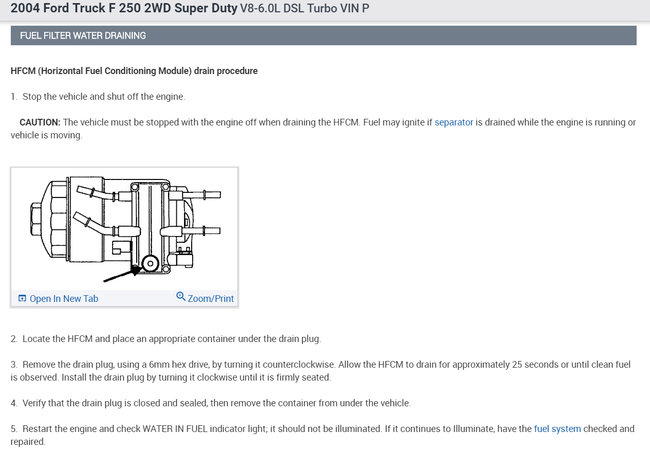 2004 Ford Truck F 250 2WD Super Duty V8-6.0L DSL Turbo VIN P

FUEL FILTER WATER DRAINING

HFCM (Horizontal Fuel Conditioning Module) drain procedure

1. Stop the vehicle and shut off the engine.

CAUTION: The vehicle must be stopped with the engine off when draining the HFCM. Fuel may ignite if separator is drained while the engine is running or vehicle is moving.

Open In New Tab

Zoom/Print

2. Locate the HFCM and place an appropriate container under the drain plug.

3. Remove the drain plug, using a 6mm hex drive, by turning it counterclockwise. Allow the HFCM to drain for approximately 25 seconds or until clean fuel is observed. Install the drain plug by turning it clockwise until it is firmly seated.

4. Verify that the drain plug is closed and sealed, then remove the container from under the vehicle.

5. Restart the engine and check WATER IN FUEL indicator light; it should not be illuminated. If it continues to Illuminate, have the fuel system checked and repaired.