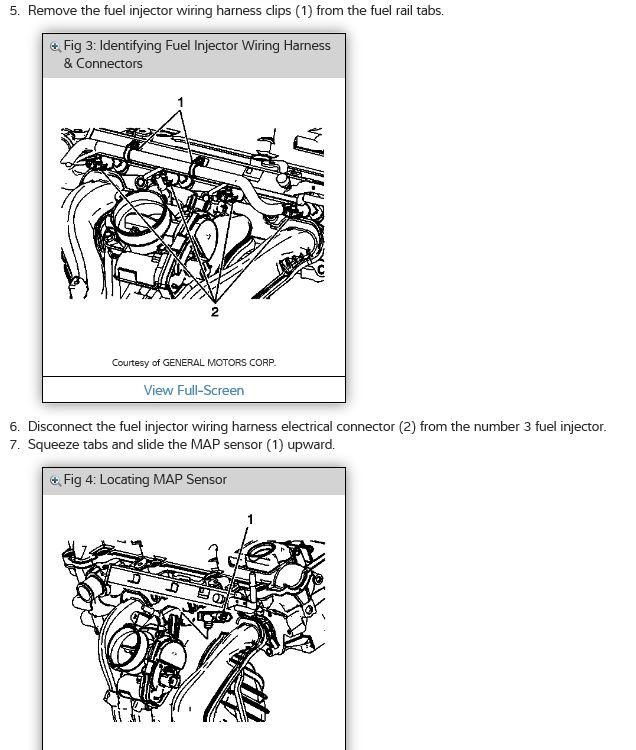 5. Remove the fuel injector wiring harness clips (1) from the fuel rail tabs.

Fig 3: Identifying Fuel Injector Wiring Harness & Connectors

1

2

Courtesy of GENERAL MOTORS CORP.

View Full-Screen

6. Disconnect the fuel injector wiring harness electrical connector (2) from the number 3 fuel injector.
7. Squeeze tabs and slide the MAP sensor (1) upward.

Fig 4: Locating MAP Sensor

1