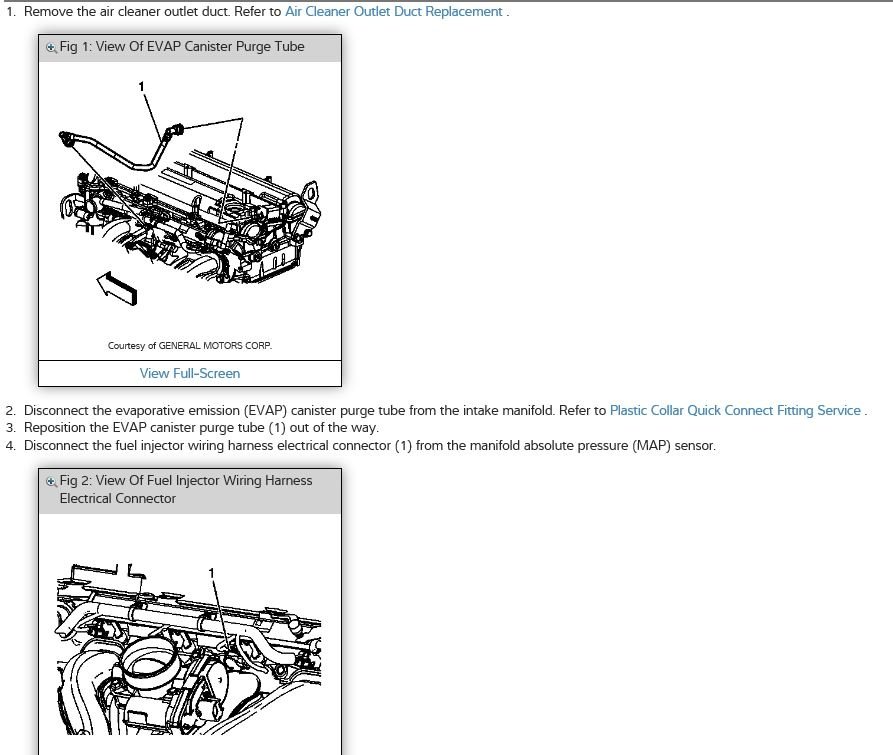 1. Remove the air cleaner outlet duct. Refer to Air Cleaner Outlet Duct Replacement .

Fig 1: View Of EVAP Canister Purge Tube

1

Courtesy of GENERAL MOTORS CORP.

View Full-Screen

2. Disconnect the evaporative emission (EVAP) canister purge tube from the intake manifold. Refer to Plastic Collar Quick Connect Fitting Service .
3. Reposition the EVAP canister purge tube (1) out of the way.
4. Disconnect the fuel injector wiring harness electrical connector (1) from the manifold absolute pressure (MAP) sensor.

Fig 2: View Of Fuel Injector Wiring Harness Electrical Connector

1