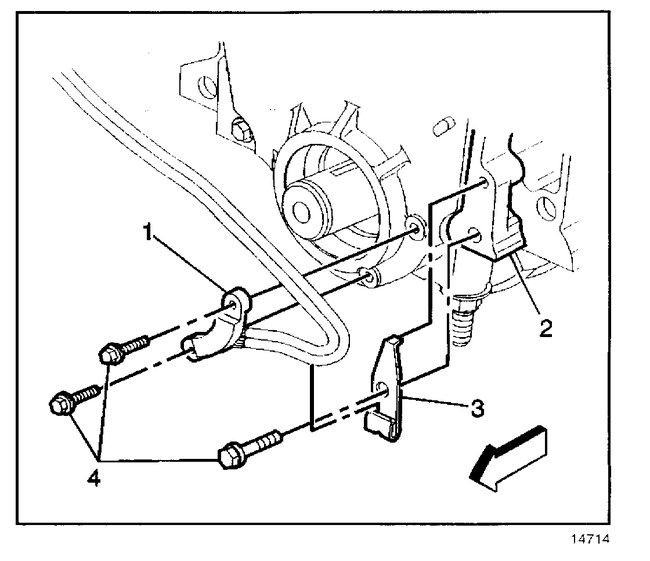 1
2
3
4
14714