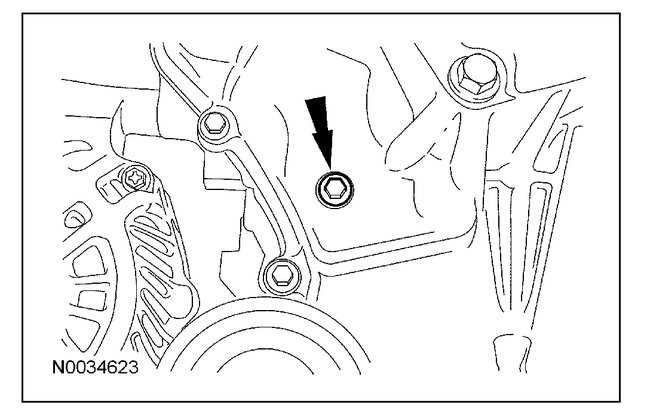 N0034623