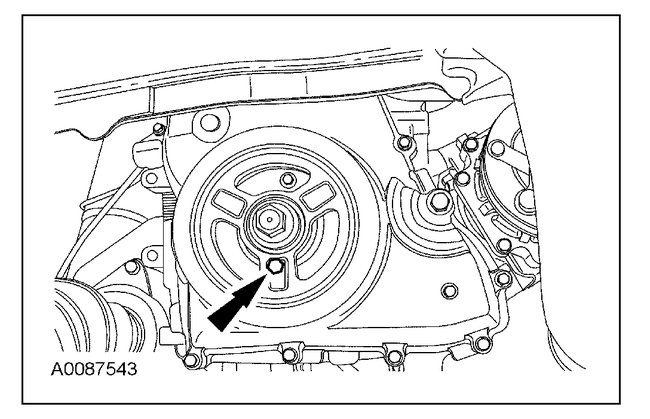 A0087543