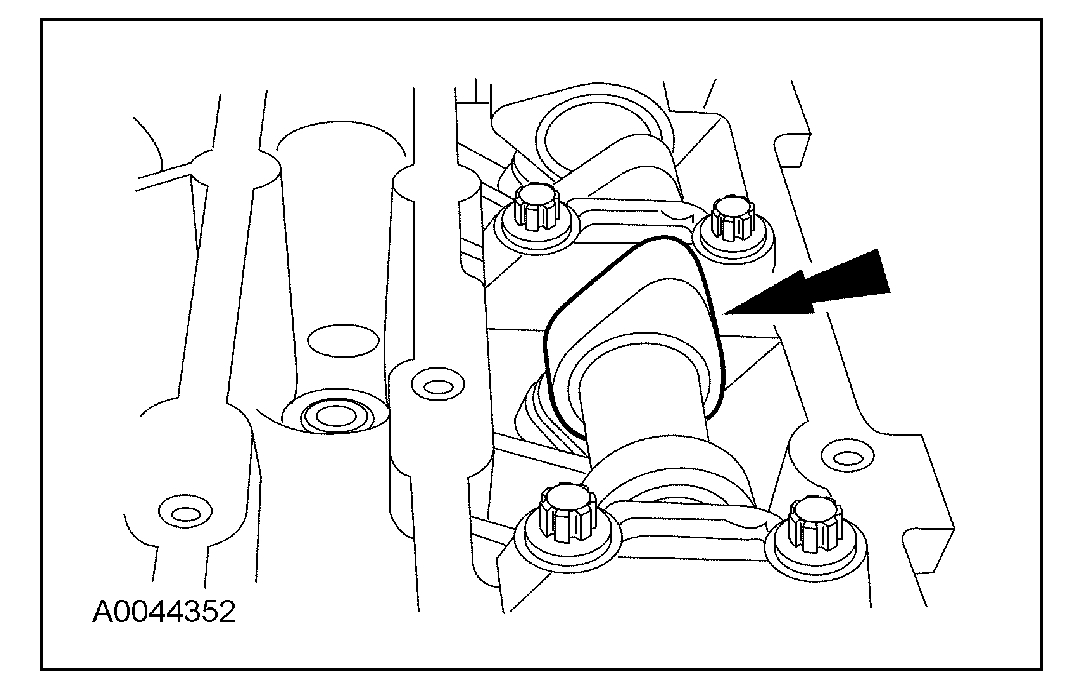 A0044352