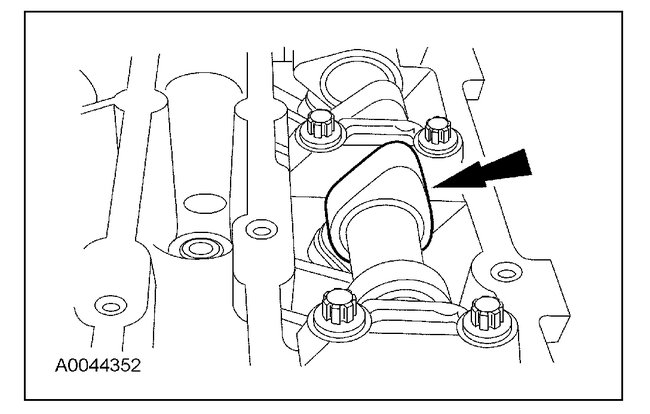 A0044352