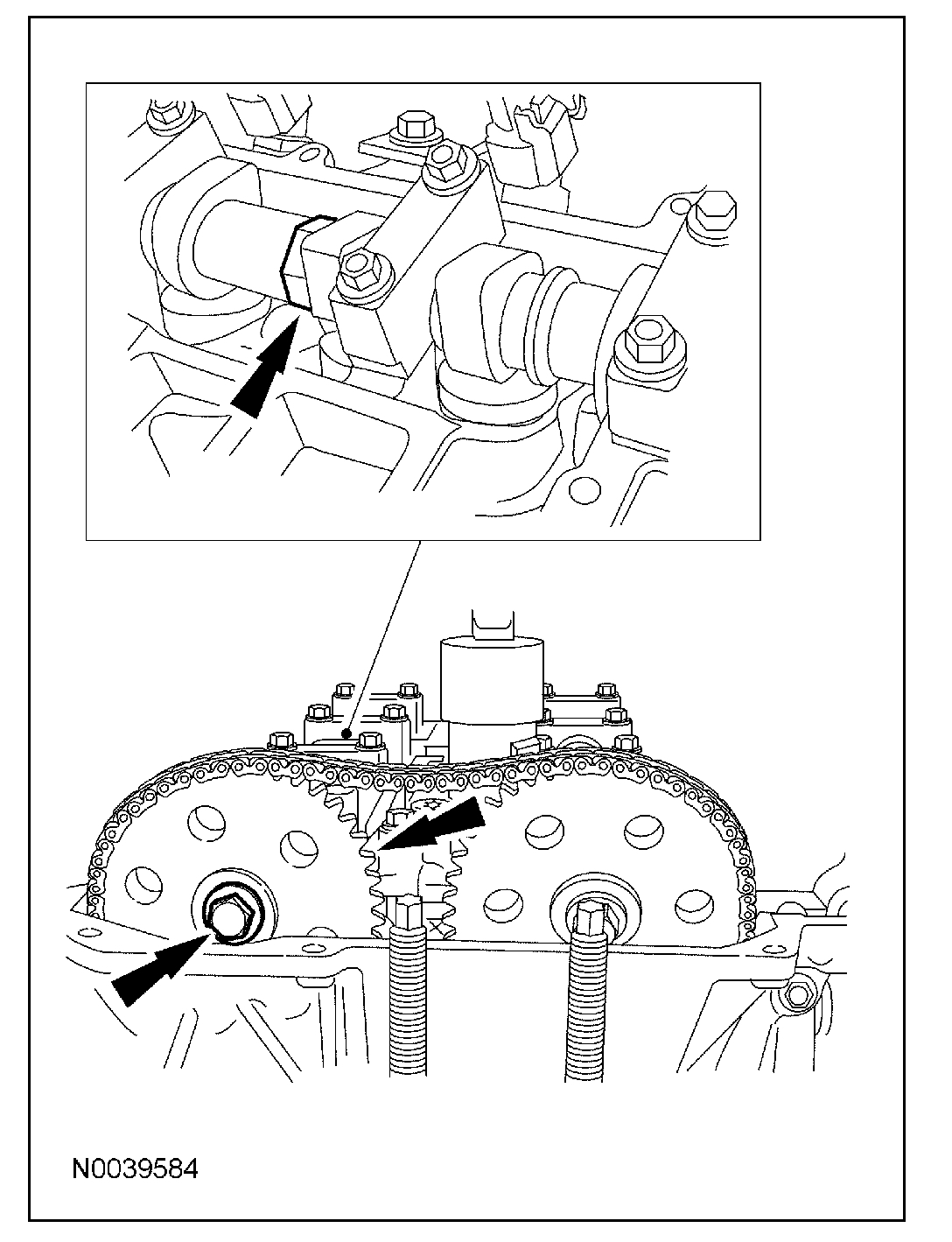 N0039584