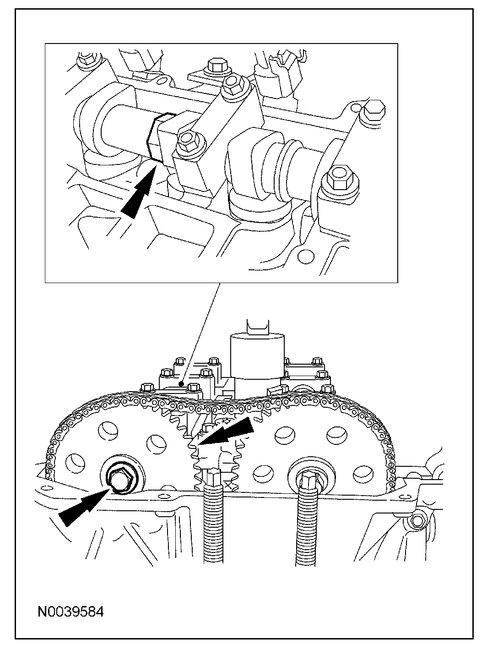 N0039584