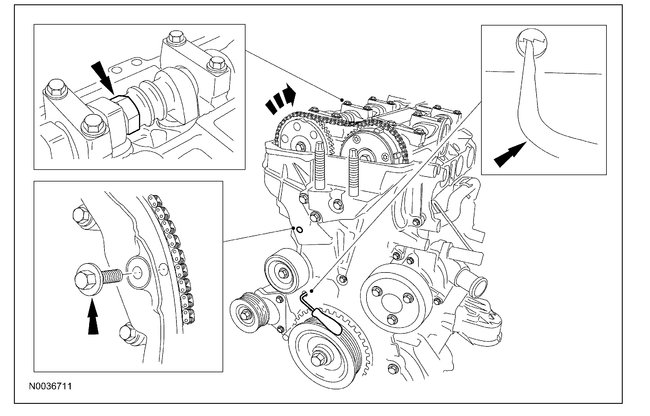 N0036711