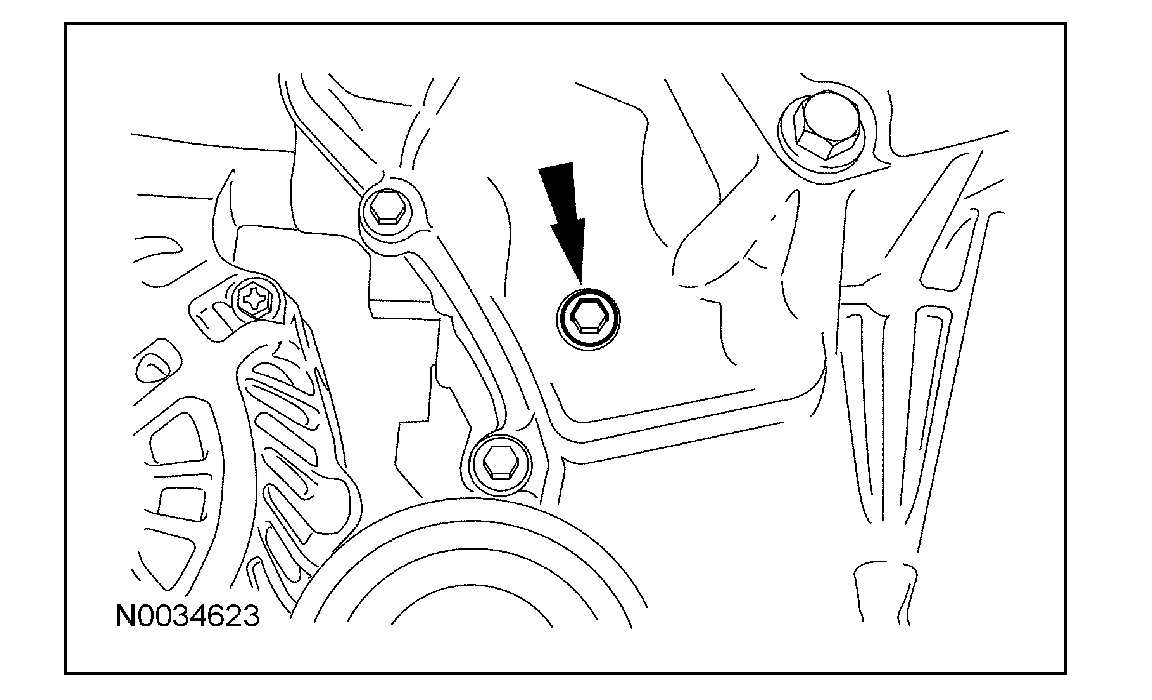 N0034623