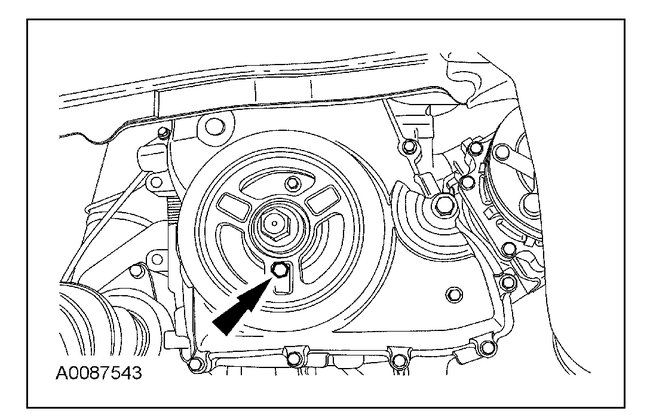 A0087543